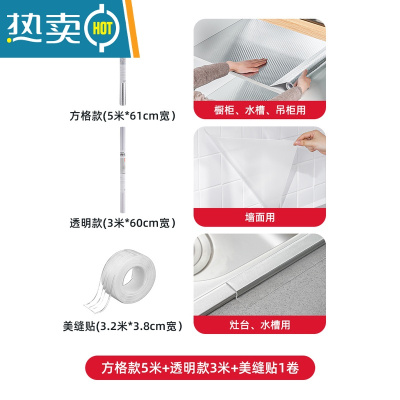 热卖 HOT

方格款(5米*61cm宽)

橱柜、水槽、吊柜用

透明款(3米*60cm宽)

墙面用

美缝贴(3.2米*3.8cm宽)

灶台、水槽用

方格款5米+透明款3米+美缝贴1卷