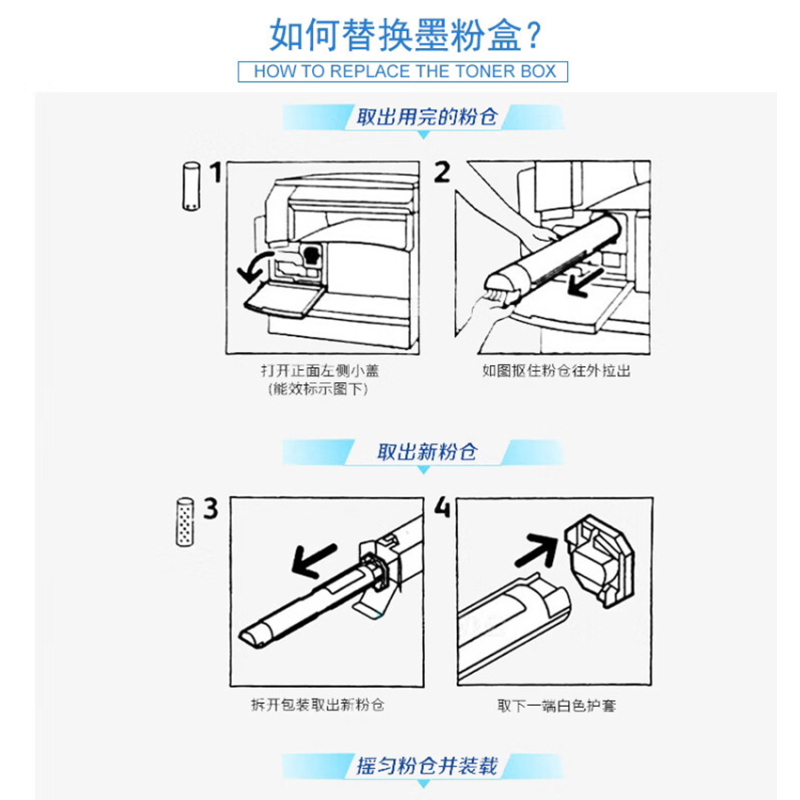 如何替换墨粉盒?
HOW TO REPLACE THE TONER BOX

取出用完的粉仓

1

打开正面左侧小盖
(能效标示图下)

2

如图抠住粉仓往外拉出

取出新粉仓

3

拆开包装取出新粉仓

4

取下一端白色护套

摇匀粉仓并装载