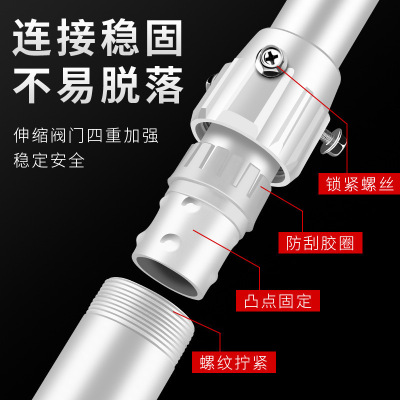 连接稳固
不易脱落

伸缩阀门四重加强
稳定安全

锁紧螺丝

防刮胶圈

凸点固定

螺纹拧紧