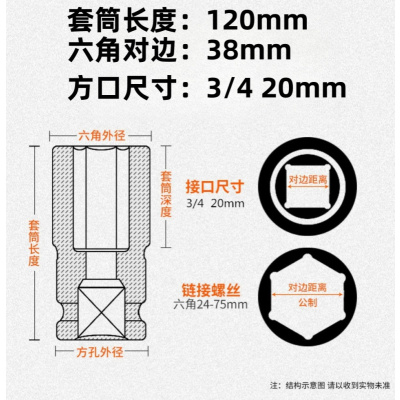 套筒长度：120mm
六角对边：38mm
方口尺寸：3/4 20mm

六角外径

套筒长度

套筒深度

方孔外径

接口尺寸
3/4 20mm

对边距离

链接螺丝
六角24-75mm

对边距离
公制

注：结构示意图 请以收到实物未准