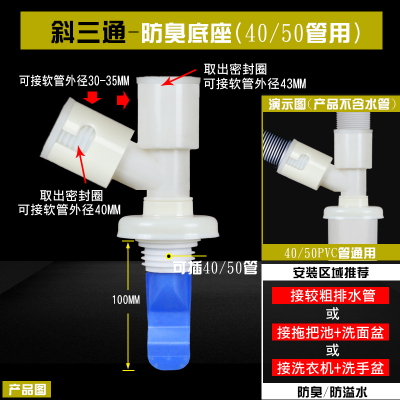 斜三通-防臭底座(40/50管用)

可接软管外径30-35MM

取出密封圈
可接软管外径43MM

取出密封圈
可接软管外径40MM

可插40/50管

100MM

产品图

演示图(产品不含水管)

40/50PVC管通用

安装区域推荐

接较粗排水管
或
接拖把池+洗面盆
或
接洗衣机+洗手盆

防臭/防溢水