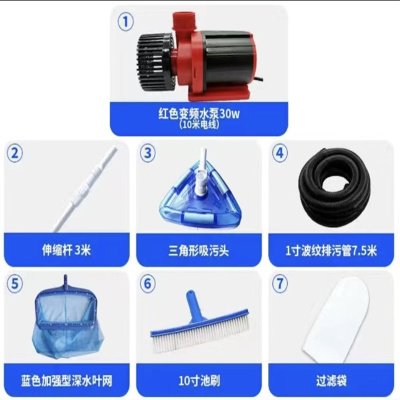 ①
红色变频水泵30w
(10米电线)

②
伸缩杆 3米

③
三角形吸污头

④
1寸波纹排污管7.5米

⑤
蓝色加强型深水叶网

⑥
10寸池刷

⑦
过滤袋