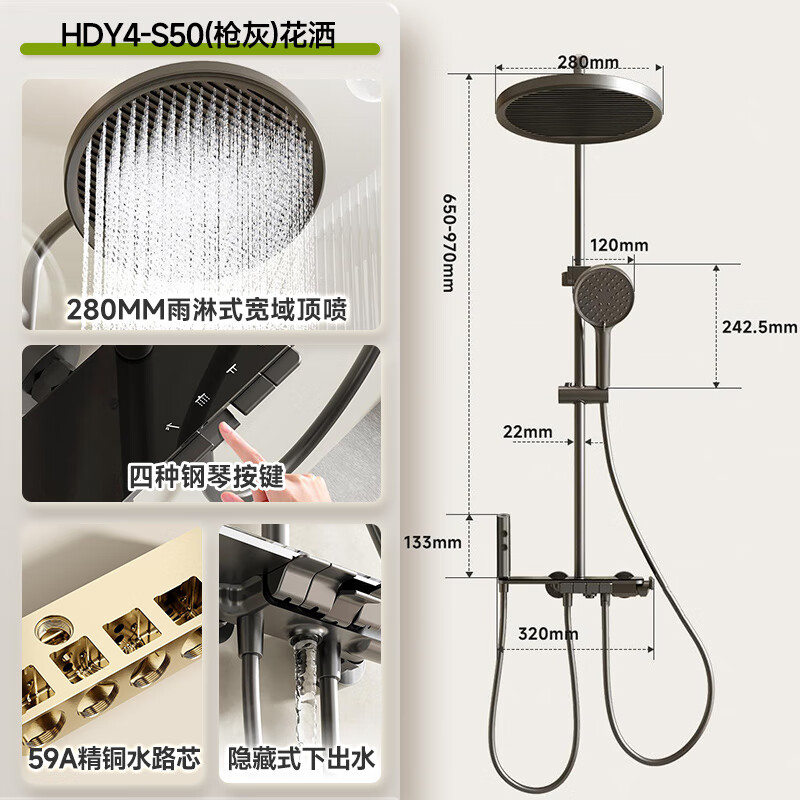 HDY4-S50(枪灰)花洒

280MM雨淋式宽域顶喷

四种钢琴按键

59A精铜水路芯

隐藏式下出水

280mm

650-970mm

120mm

242.5mm

22mm

133mm

320mm