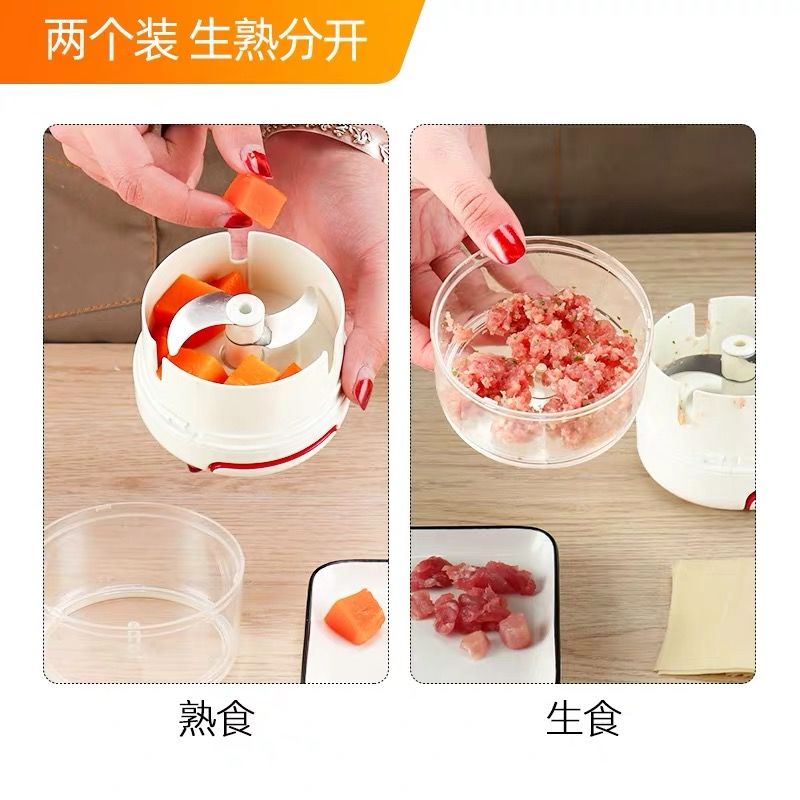 两个装 生熟分开

熟食

生食