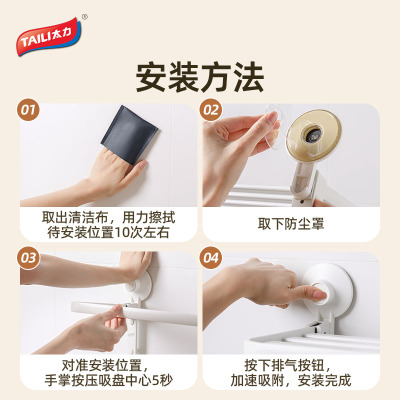 TAILI太力®

安装方法

01
取出清洁布，用力擦拭待安装位置10次左右

02
取下防尘罩

03
对准安装位置，手掌按压吸盘中心5秒

04
按下排气按钮，加速吸附，安装完成